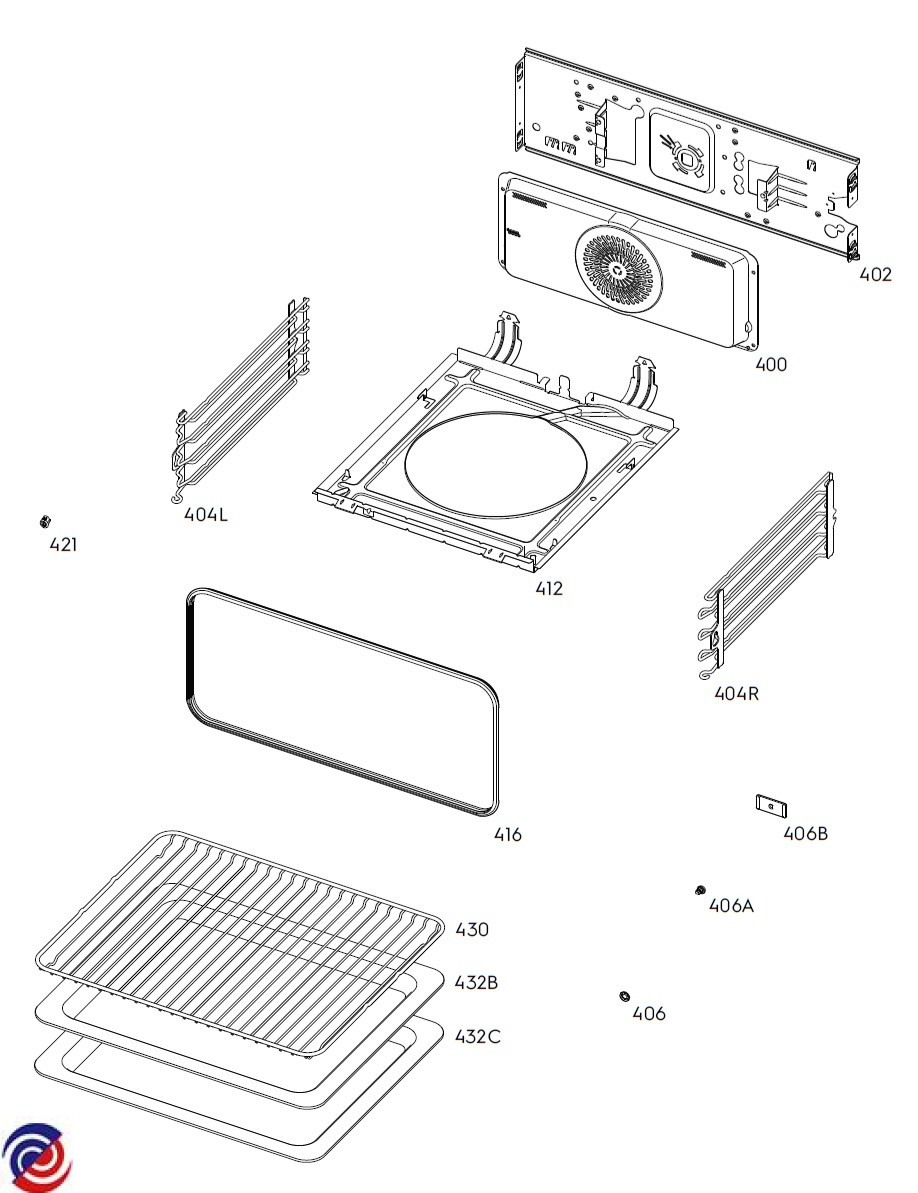 402

400

404L

421

412

404R

416

406B

406A

430

432B

406

432C